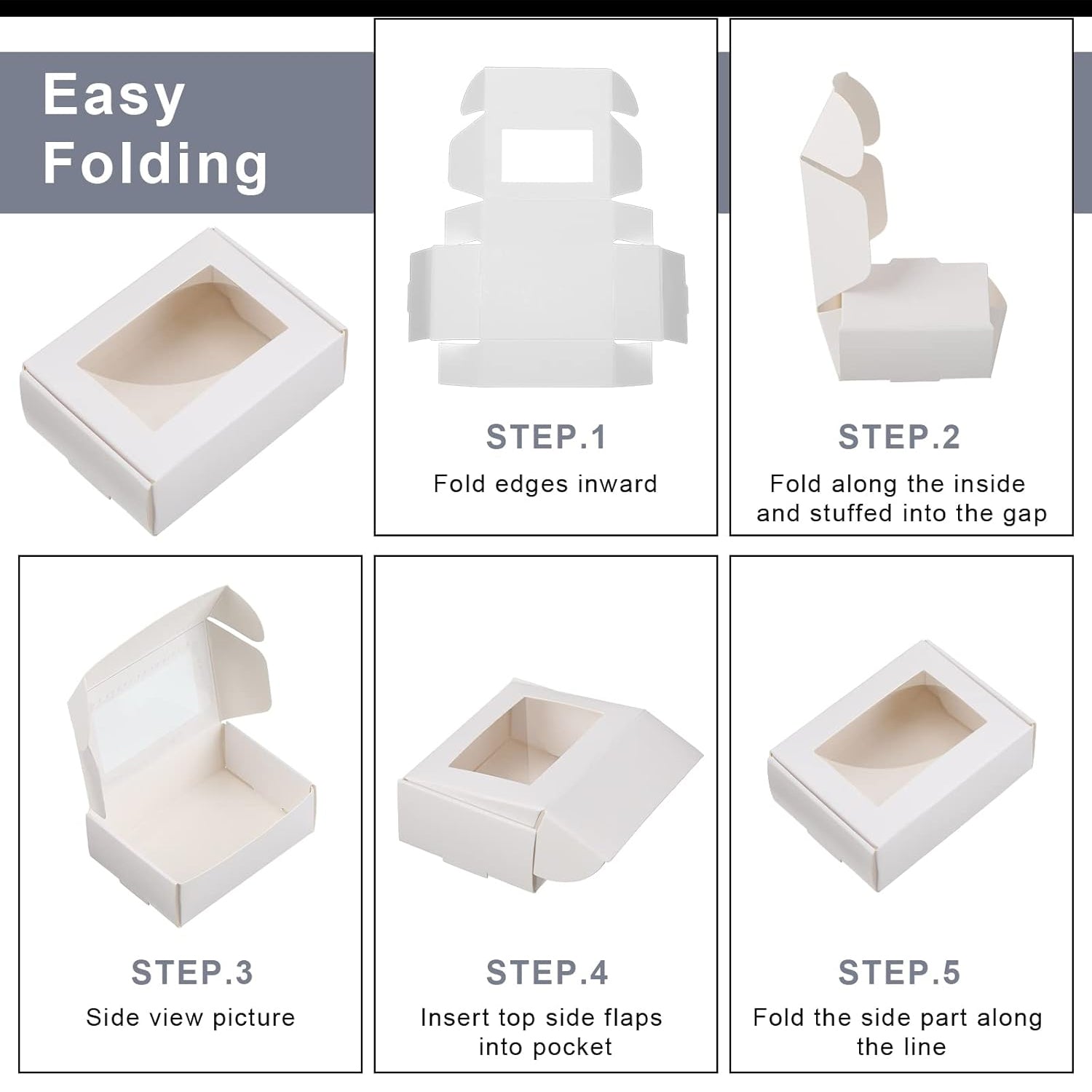 Easy Folding

STEP.1
Fold edges inward

STEP.2
Fold along the inside and stuffed into the gap

STEP.3
Side view picture

STEP.4
Insert top side flaps into pocket

STEP.5
Fold the side part along the line