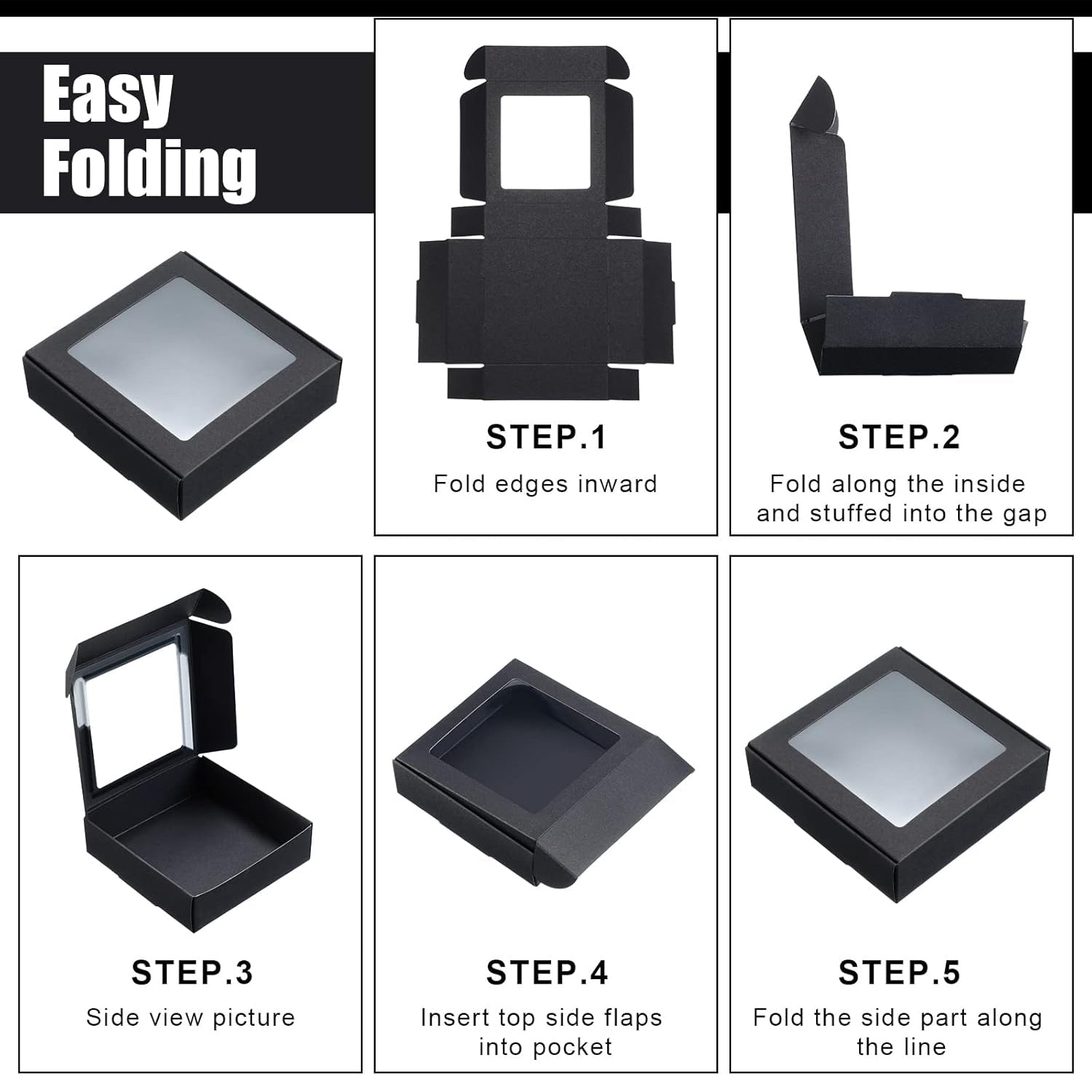 Easy Folding

STEP.1
Fold edges inward

STEP.2
Fold along the inside and stuffed into the gap

STEP.3
Side view picture

STEP.4
Insert top side flaps into pocket

STEP.5
Fold the side part along the line