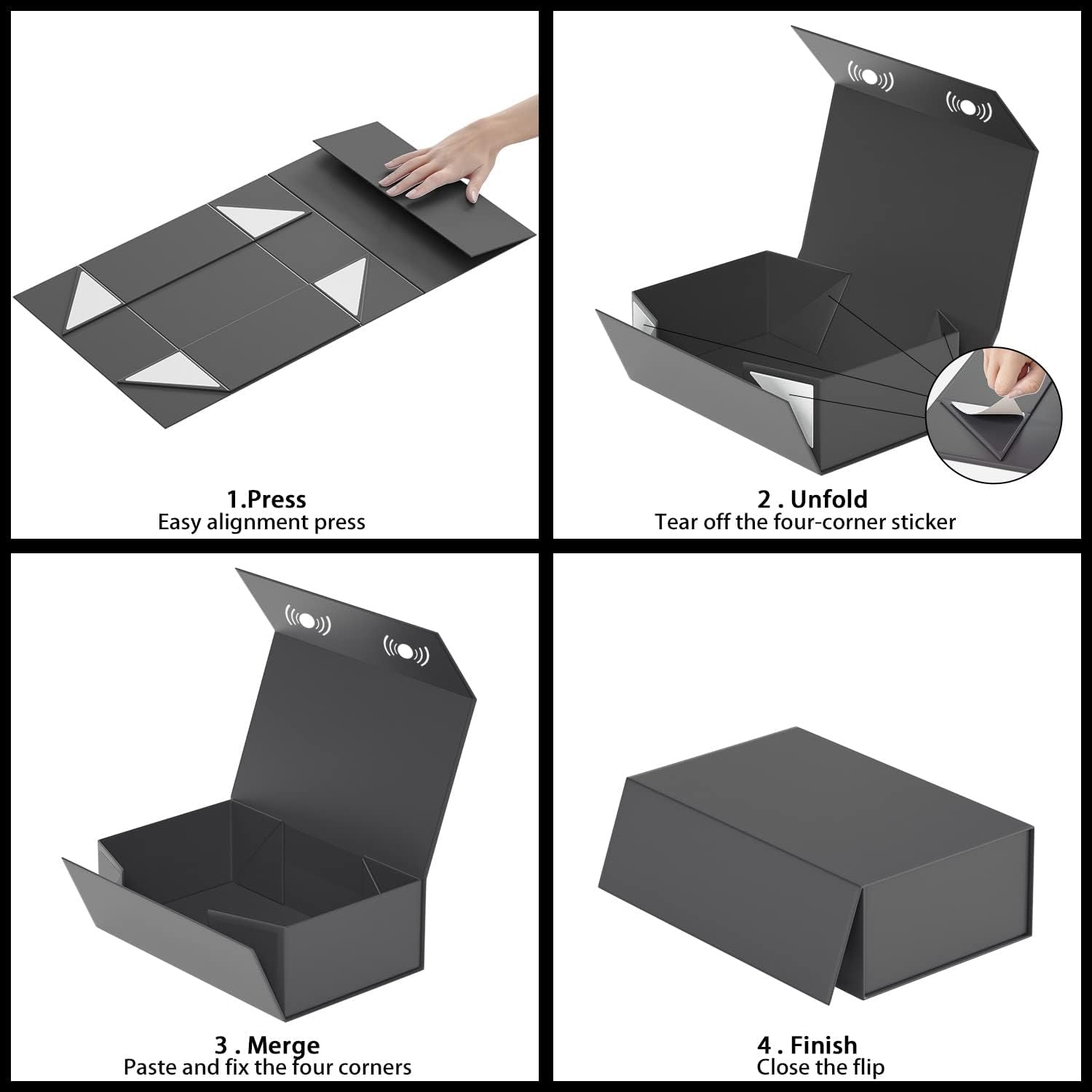 1.Press
Easy alignment press

2 . Unfold
Tear off the four-corner sticker

3 . Merge
Paste and fix the four corners

4 . Finish
Close the flip