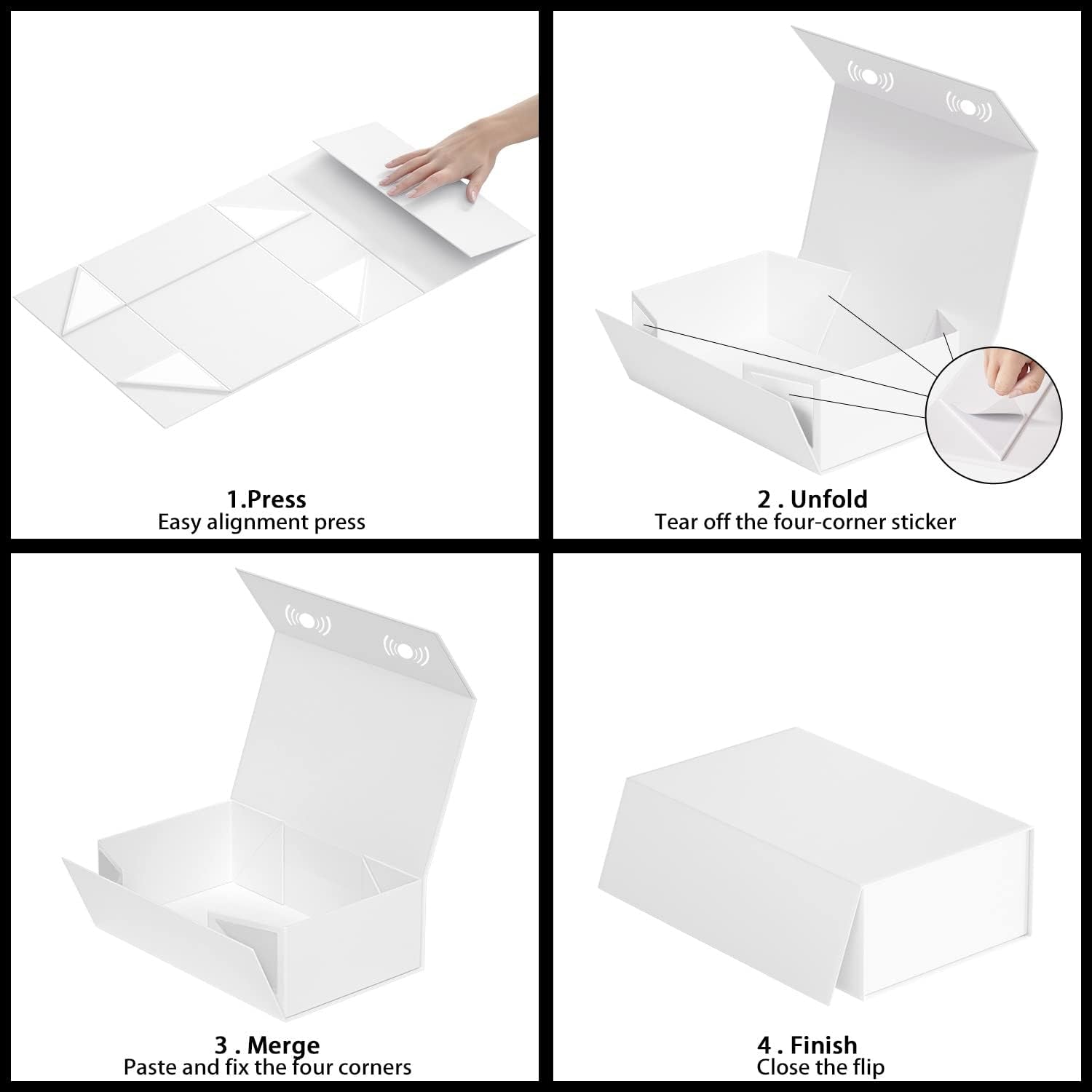 1.Press
Easy alignment press

2 . Unfold
Tear off the four-corner sticker

3 . Merge
Paste and fix the four corners

4 . Finish
Close the flip